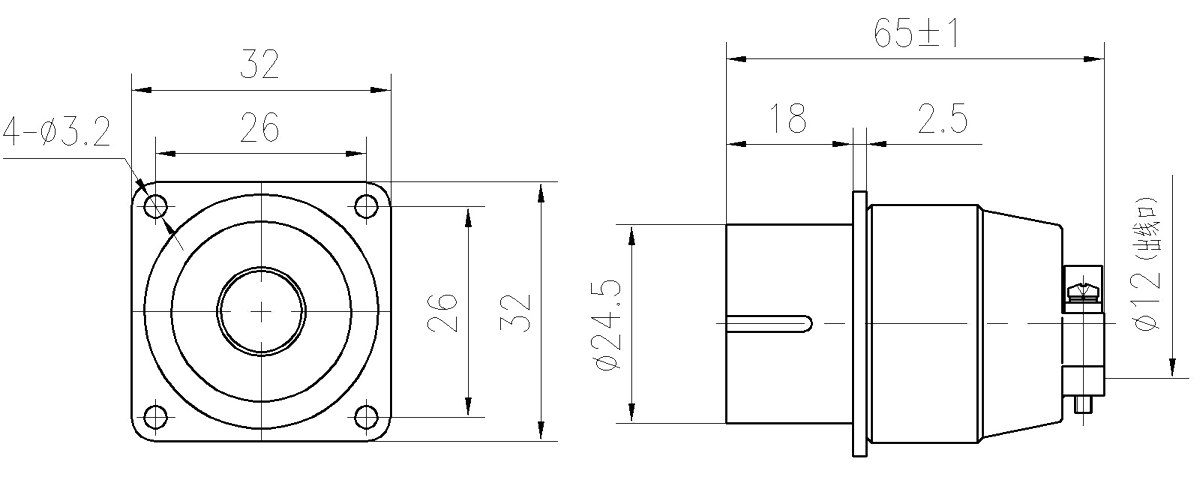 32
4-ø3.2
26
26
32
65±1
18
2.5
ø24.5
ø12(出线口)