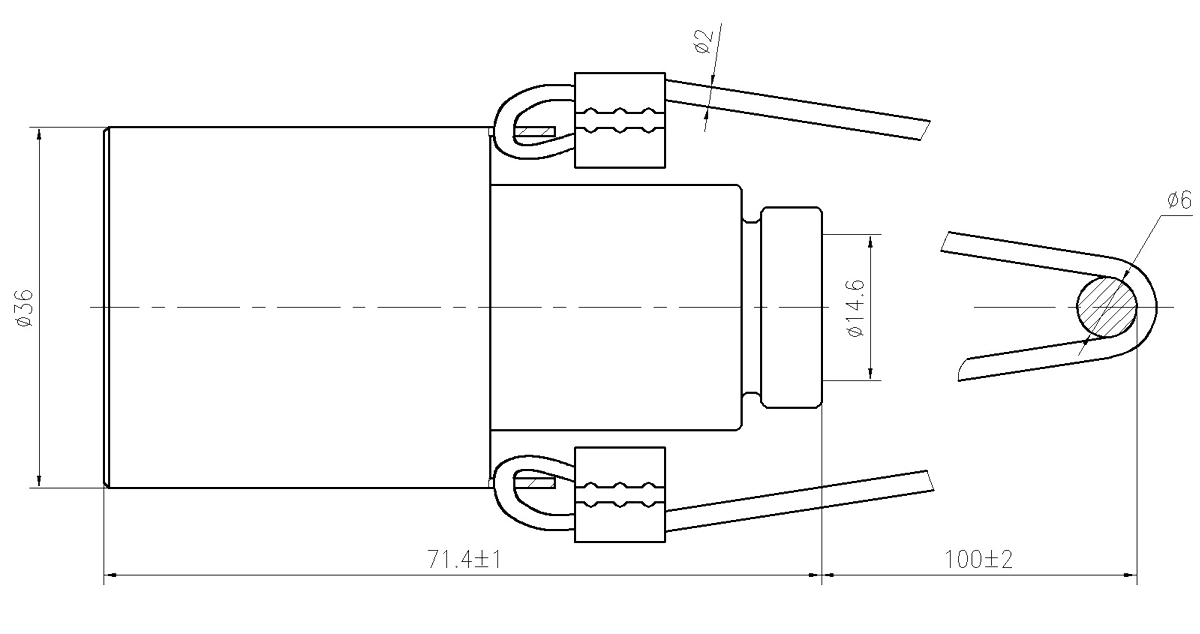 ø2
ø6
ø36
ø14.6
71.4±1
100±2